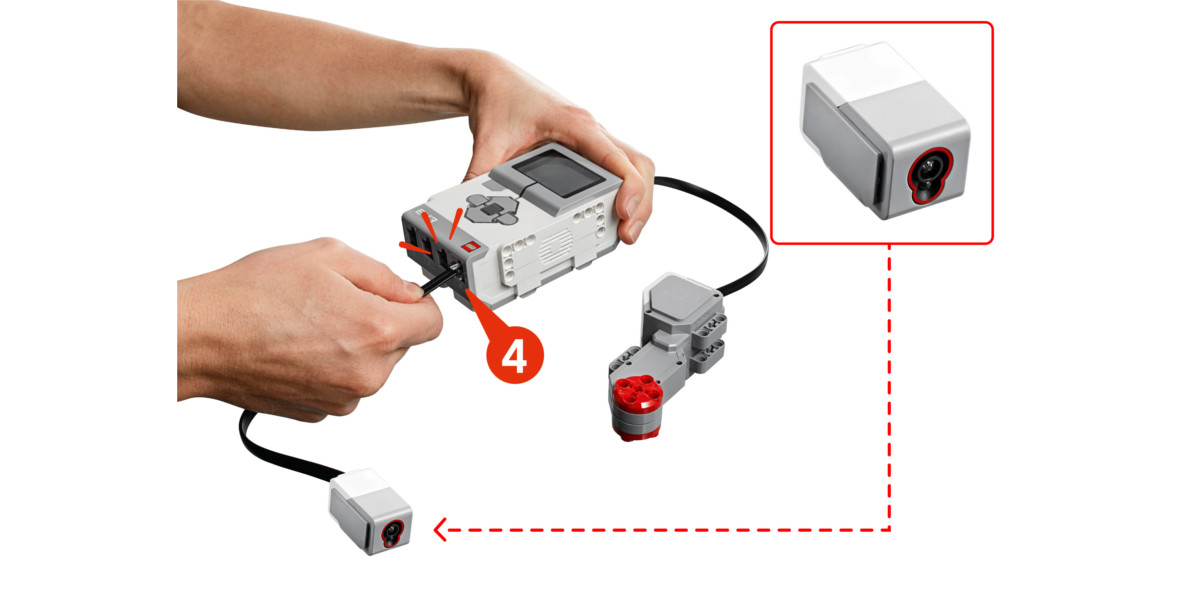 4